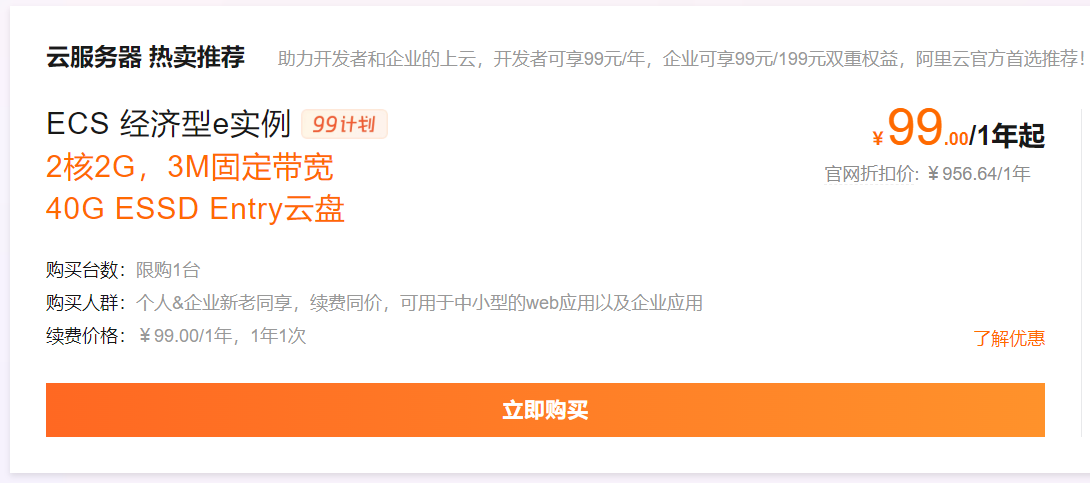 云服务器 热卖推荐 助力开发者和企业的上云，开发者可享99元/年，企业可享99元/199元双重权益，阿里云官方首选推荐！

ECS 经济型e实例 99计划

2核2G，3M固定带宽

40G ESSD Entry云盘

¥99.00/1年起

官网折扣价：¥956.64/1年

购买台数：限购1台

购买人群：个人&企业新老同享，续费同价，可用于中小型的web应用以及企业应用

续费价格：¥99.00/1年，1年1次

了解优惠

立即购买